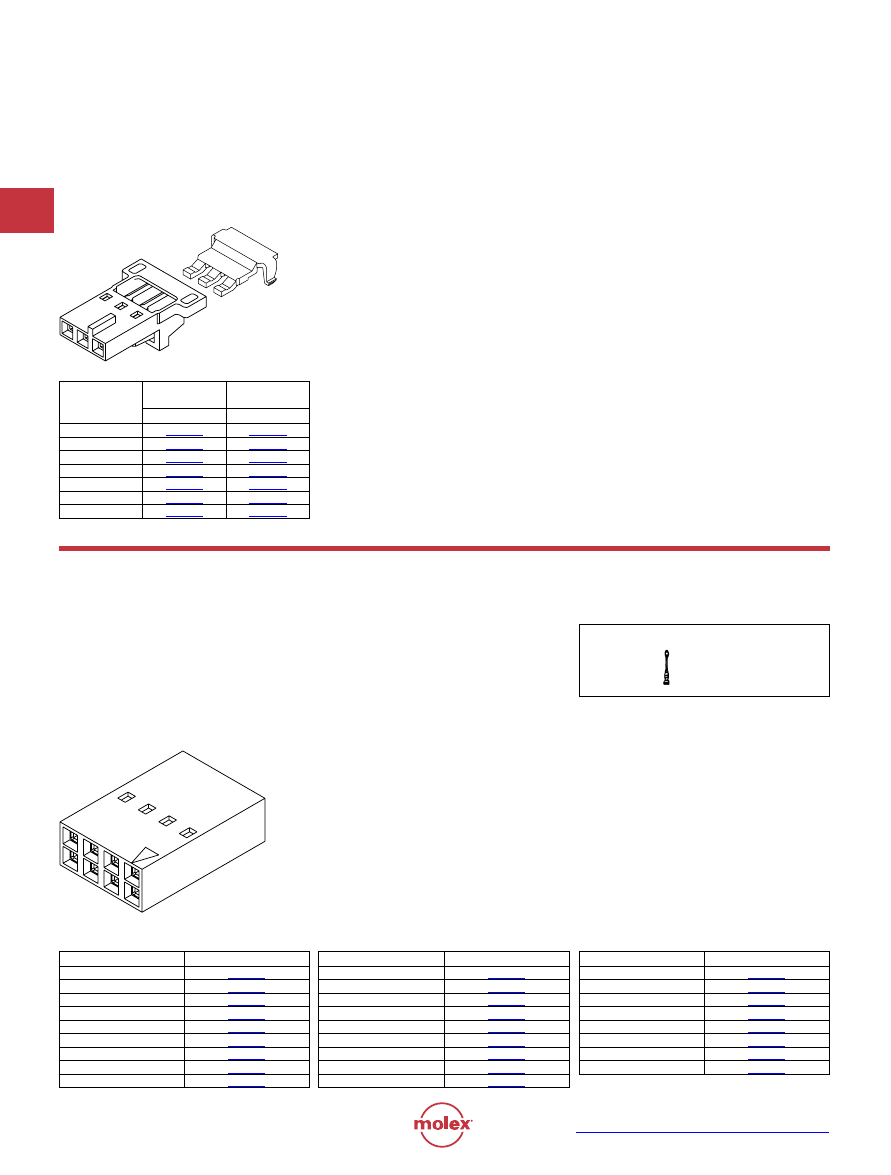 molex